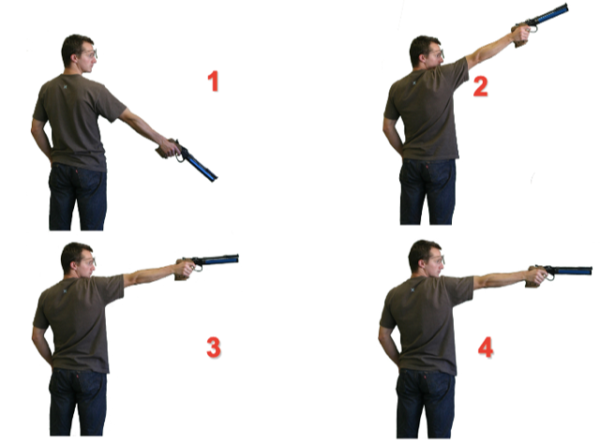 1

2

3

4